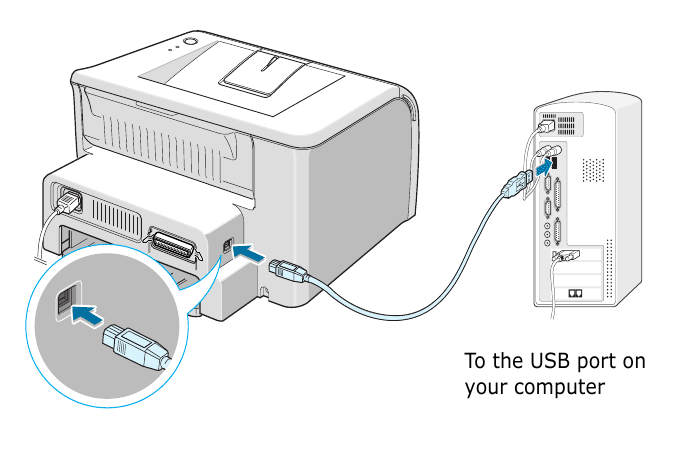 To the USB port on your computer